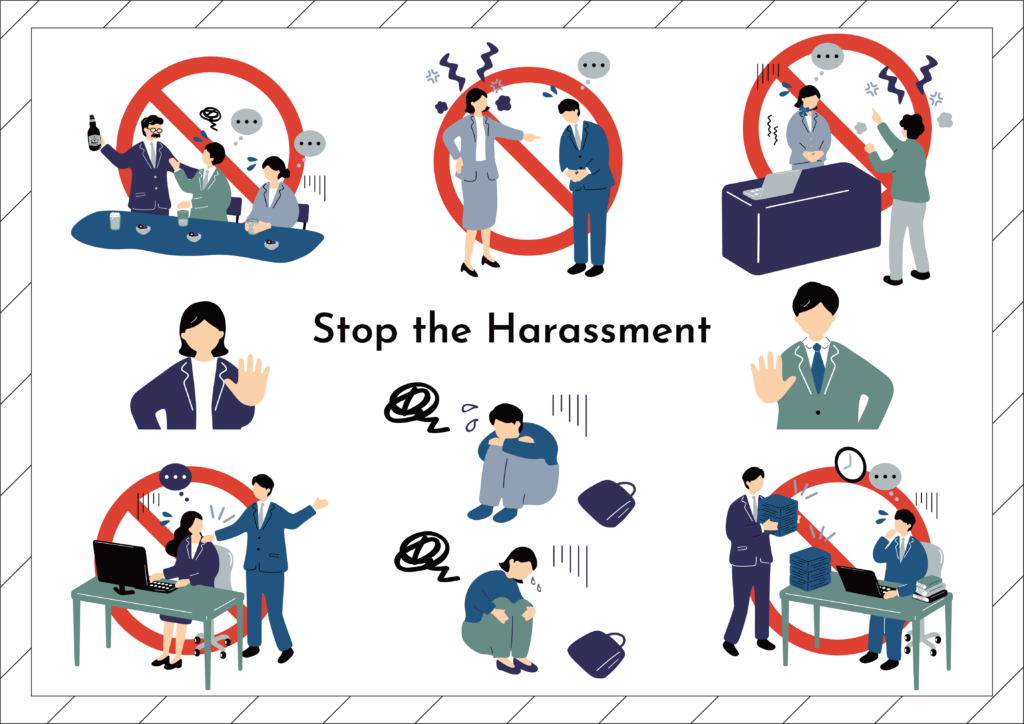 Stop the Harassment